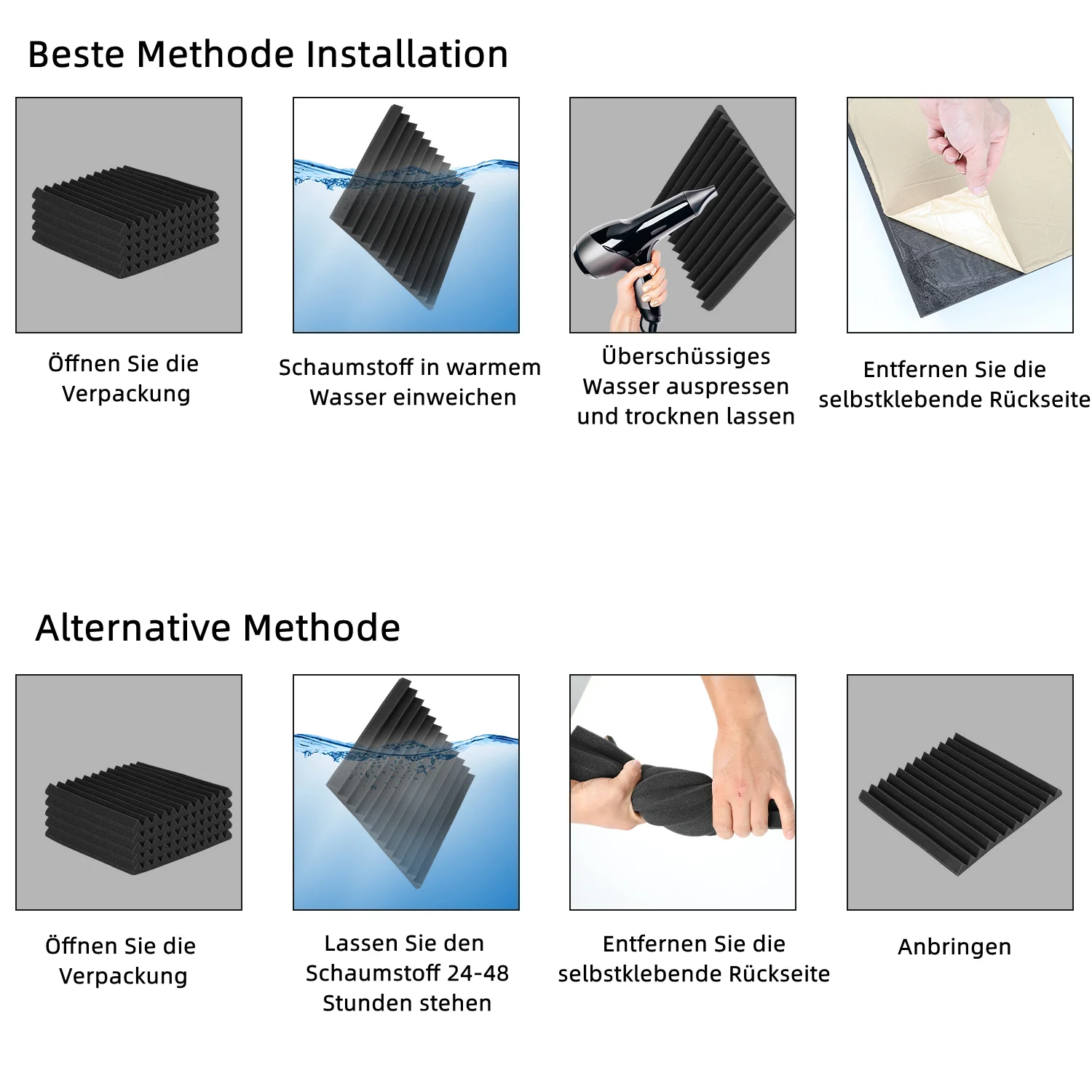 Beste Methode Installation

Öffnen Sie die Verpackung

Schaumstoff in warmem Wasser einweichen

Überschüssiges Wasser auspressen und trocknen lassen

Entfernen Sie die selbstklebende Rückseite

Alternative Methode

Öffnen Sie die Verpackung

Lassen Sie den Schaumstoff 24-48 Stunden stehen

Entfernen Sie die selbstklebende Rückseite

Anbringen