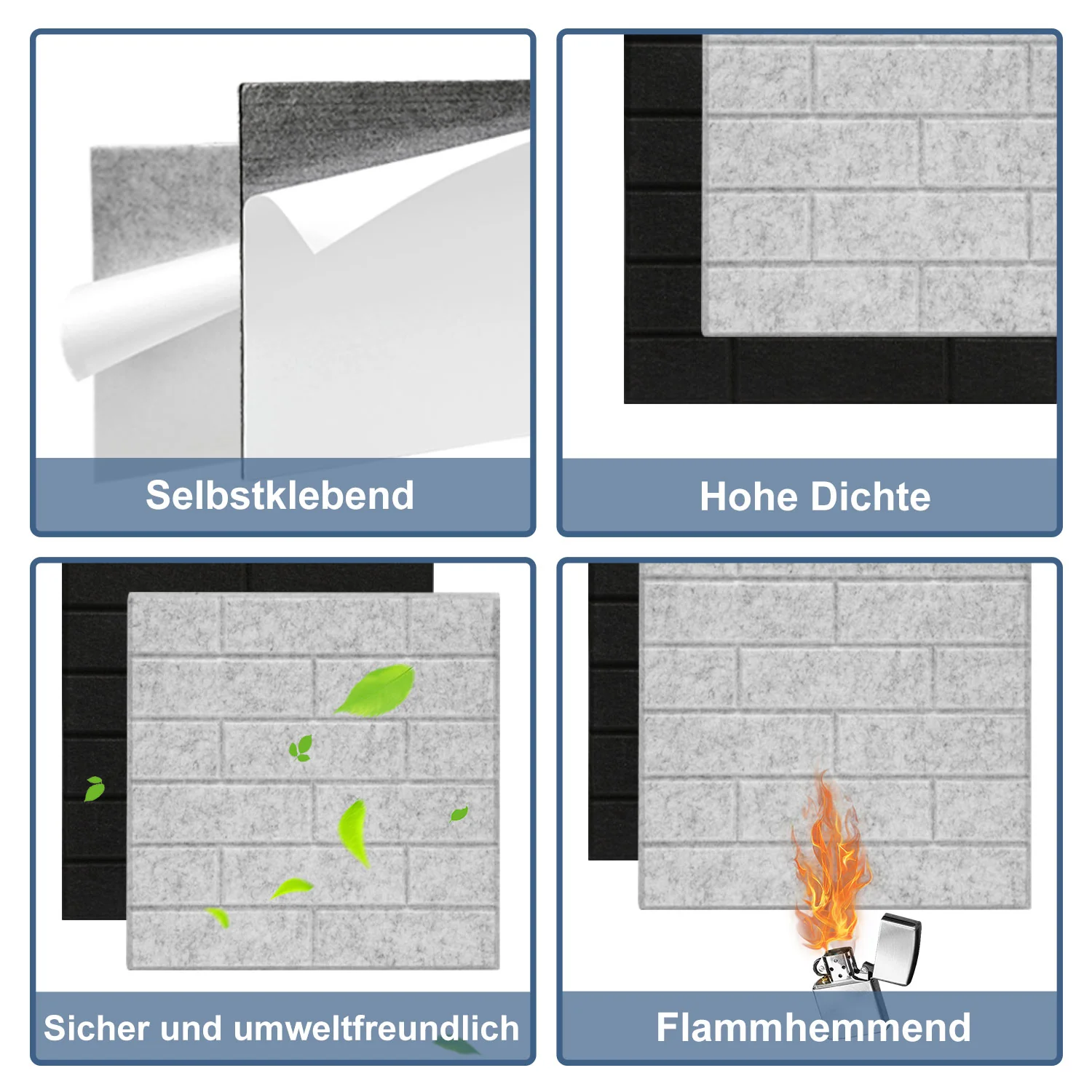 Selbstklebend

Hohe Dichte

Sicher und umweltfreundlich

Flammhemmend