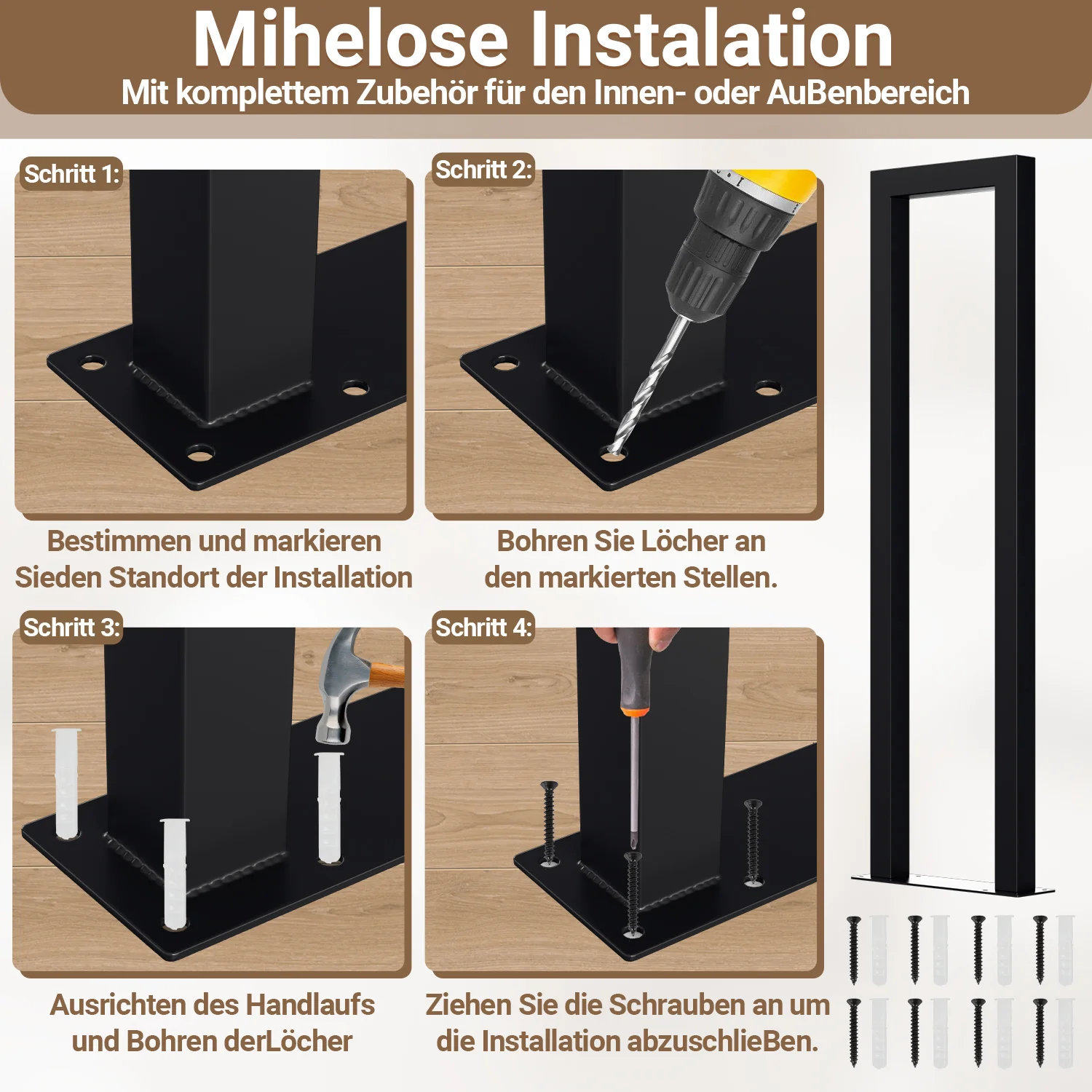 Mihelose Instalation
Mit komplettem Zubehör für den Innen- oder AuBenbereich

Schritt 1:

Bestimmen und markieren Sieden Standort der Installation

Schritt 2:

Bohren Sie Löcher an den markierten Stellen.

Schritt 3:

Ausrichten des Handlaufs und Bohren derLöcher

Schritt 4:

Ziehen Sie die Schrauben an um die Installation abzuschlieBen.