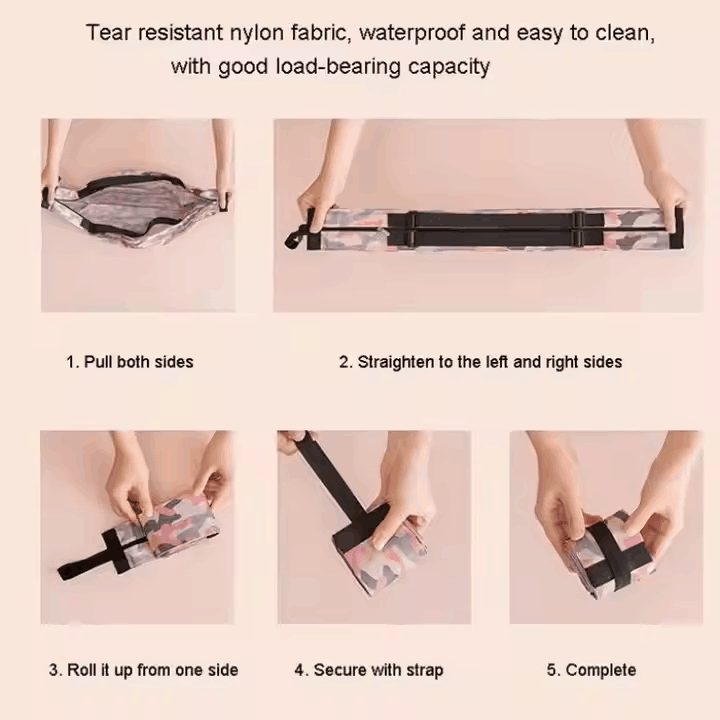 Tear resistant nylon fabric, waterproof and easy to clean, with good load-bearing capacity

1. Pull both sides

2. Straighten to the left and right sides

3. Roll it up from one side

4. Secure with strap

5. Complete